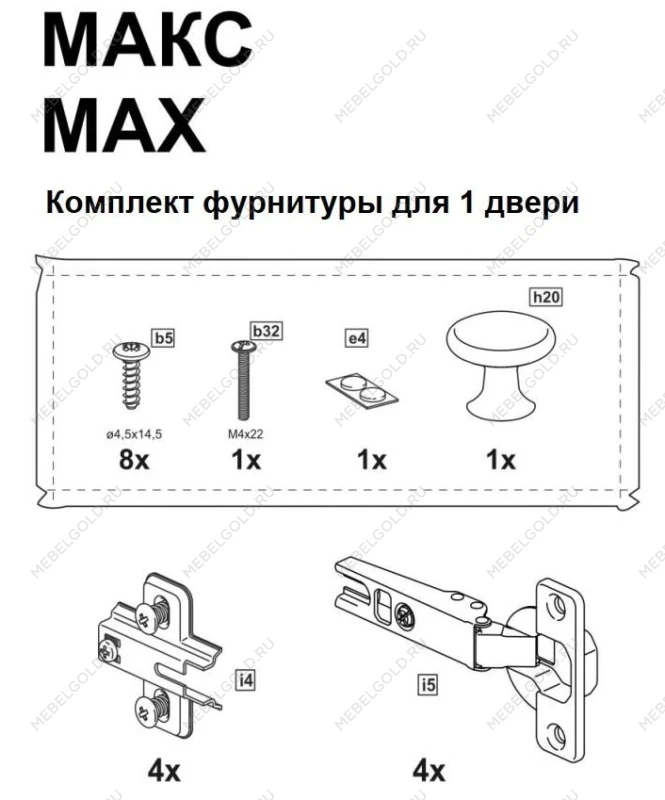 МАКС
MAX

Комплект фурнитуры для 1 двери

b5
ø4,5x14,5
8x

b32
M4x22
1x

e4
1x

h20
1x

i4
4x

i5
4x

MEBELGOLD.RU