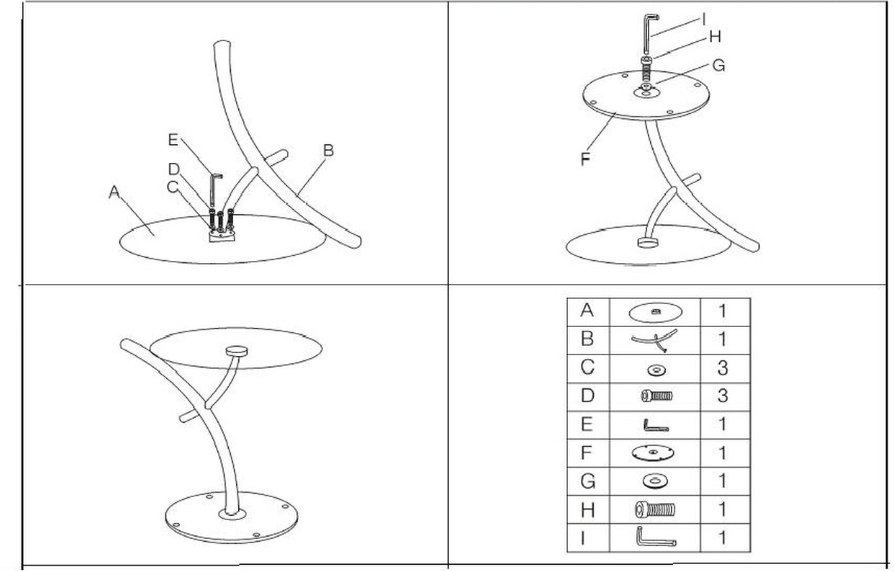 E
D
C
A
B

I
H
G
F

| A | | 1 |
|---|---|---|
| B | | 1 |
| C | | 3 |
| D | | 3 |
| E | | 1 |
| F | | 1 |
| G | | 1 |
| H | | 1 |
| I | | 1 |