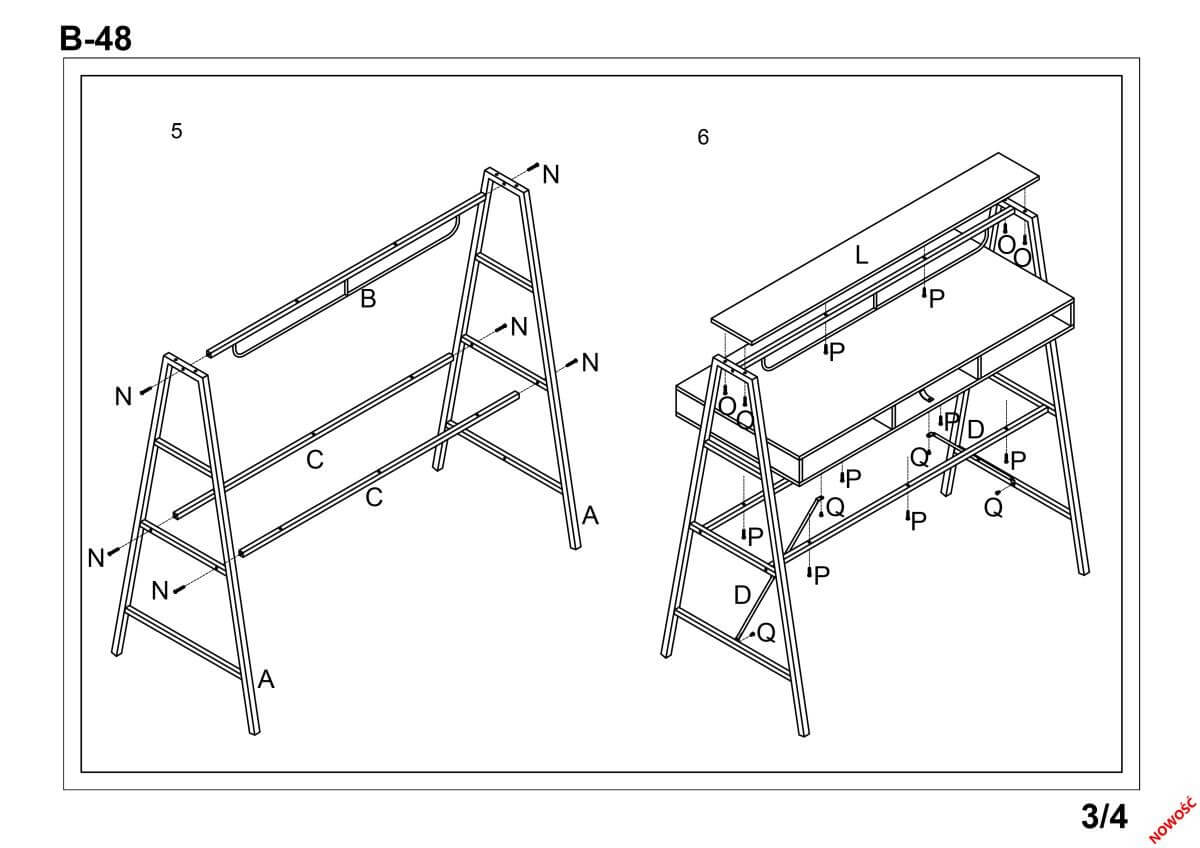 B-48

5

N
B
N
N
N
C
C
A
N
N
A

6

L
O
O
P
P
O
O
P
D
Q
P
P
Q
Q
P
P
P
D
Q

3/4

NOWOŚĆ