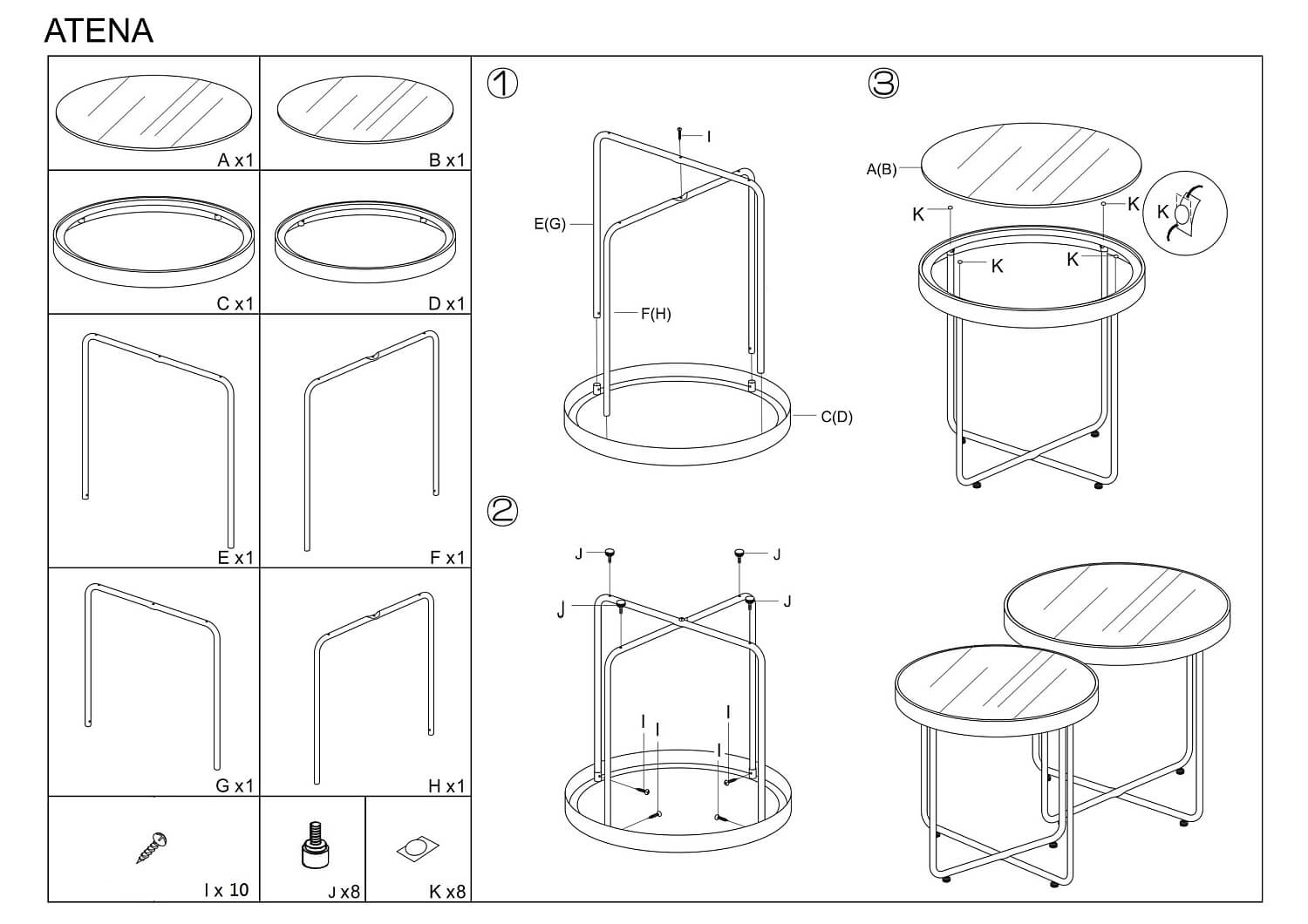 ATENA

A x1

B x1

C x1

D x1

E x1

F x1

G x1

H x1

I x 10

J x8

K x8

①

I

E(G)

F(H)

C(D)

②

J

J

J

J

I

I

I

I

③

A(B)

K

K

K

K

K