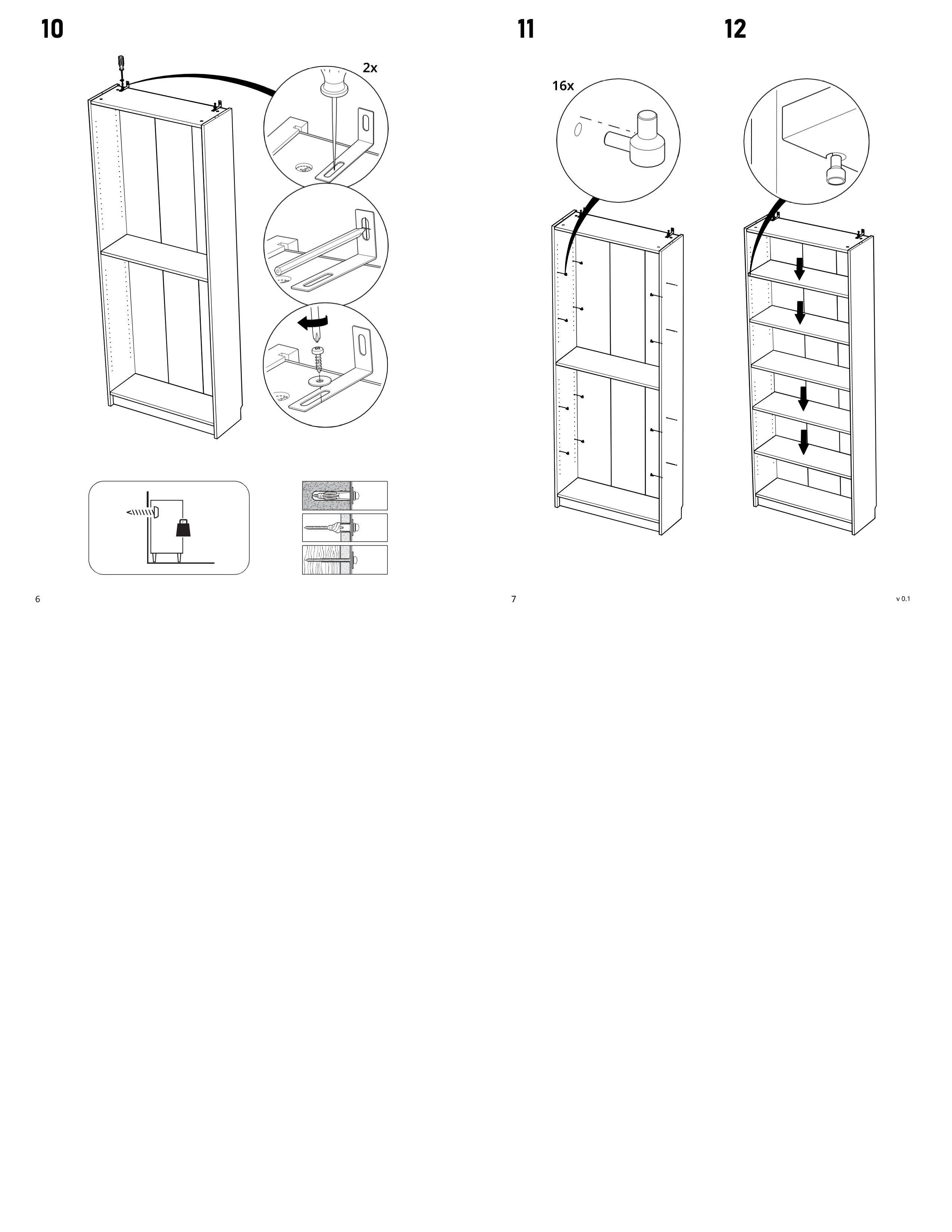 10

2x

6

11

16x

12

7

v 0.1