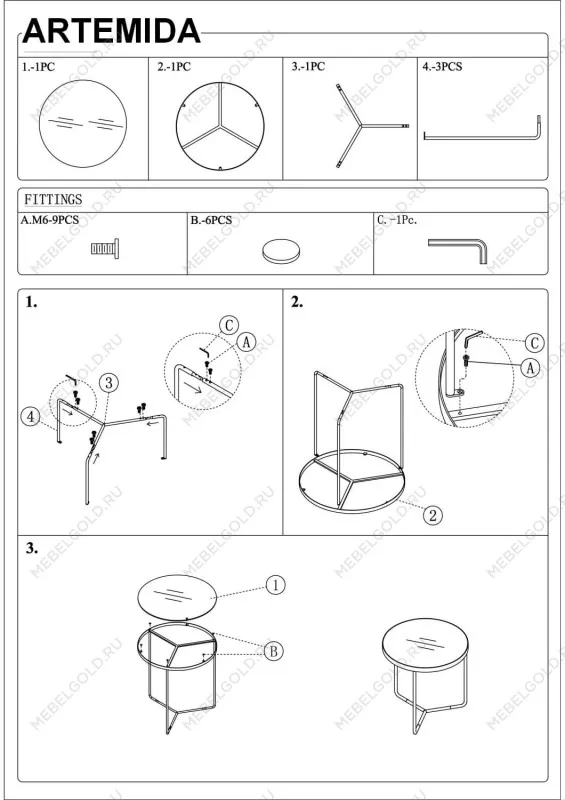 ARTEMIDA

1.-1PC

2.-1PC

3.-1PC

4.-3PCS

FITTINGS

A.M6-9PCS

B.-6PCS

C. -1Pc.

1.

C

A

3

4

2.

C

A

2

3.

1

B

MEBELGOLD.RU